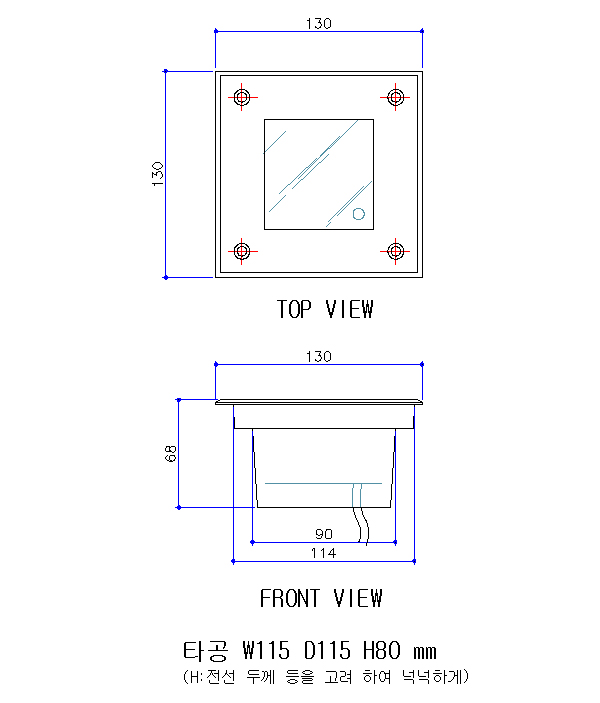 130

130

TOP VIEW

130

68

90

114

FRONT VIEW

타공 W115 D115 H80 mm
(H:전선 두께 등을 고려 하여 넉넉하게)