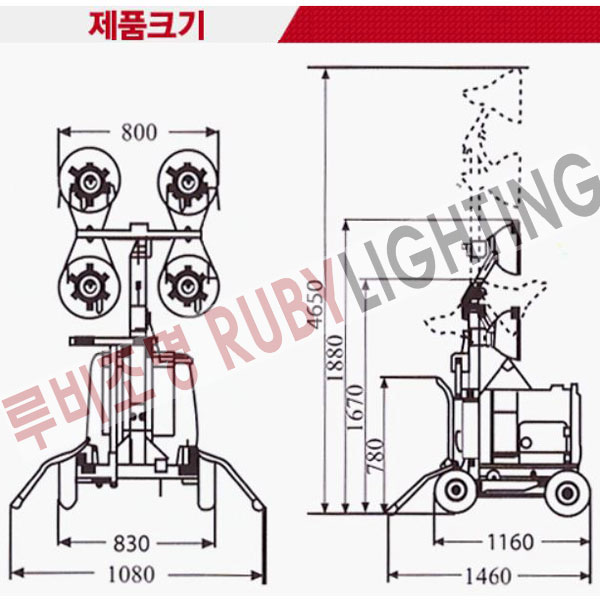 제품크기

800

830

1080

4650

1880

1670

780

1160

1460

루비조명 RUBY LIGHTING