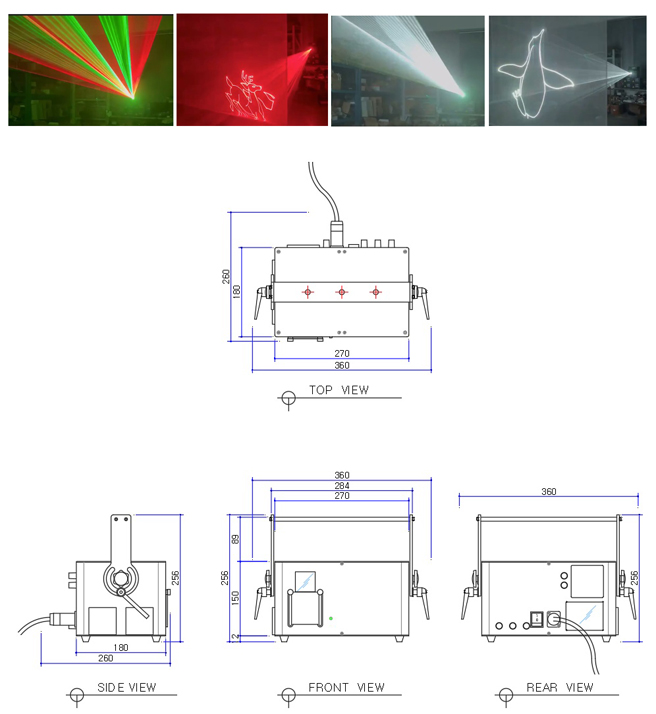 260
180
270
360
TOP VIEW

256
180
260
SIDE VIEW

360
284
270
89
256
150
2
FRONT VIEW

360
256
REAR VIEW