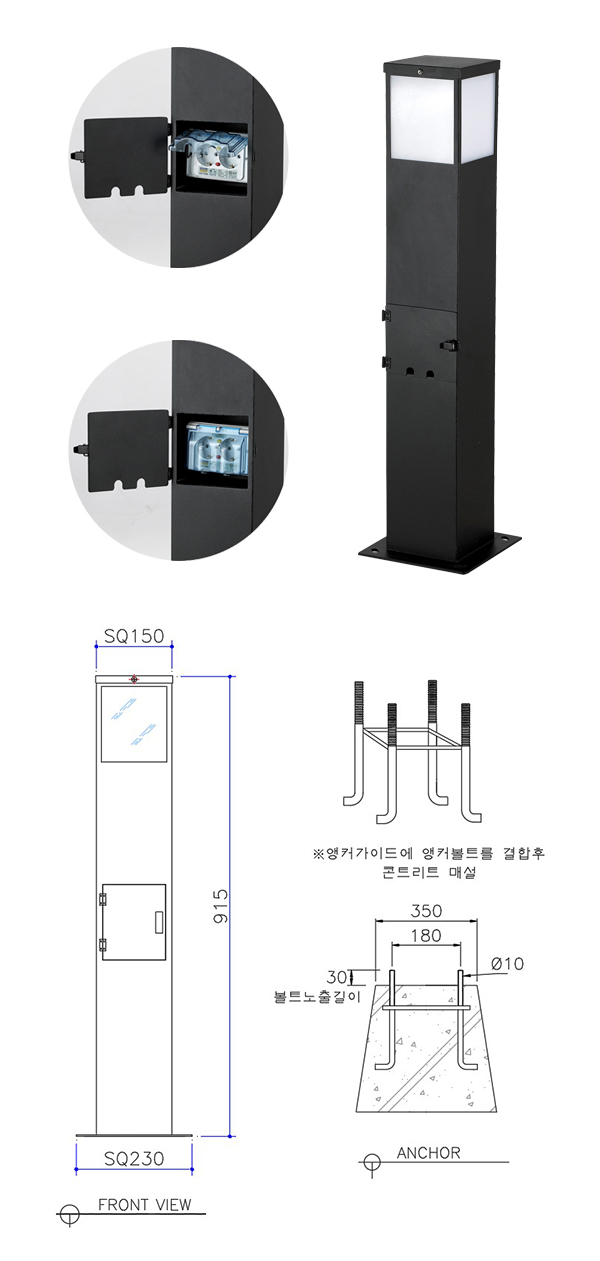 SQ150

915

SQ230

FRONT VIEW

※앵커가이드에 앵커볼트를 결합후 콘트리트 매설

350

180

30

Ø10

볼트노출길이

ANCHOR